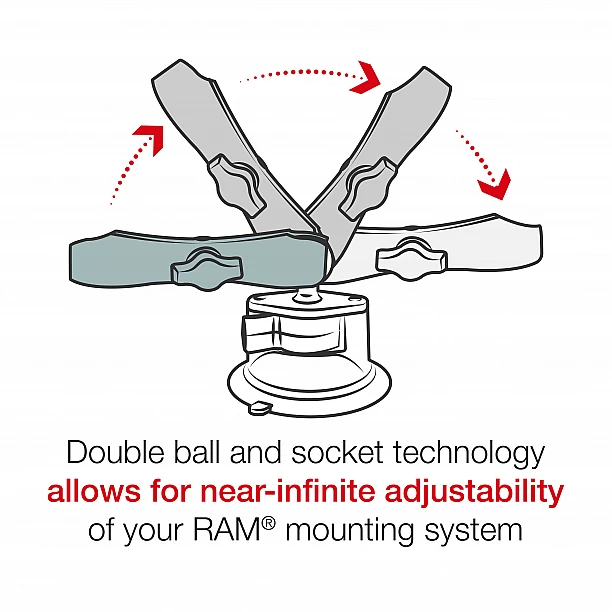 Double ball and socket technology allows for near-infinite adjustability of your RAM® mounting system