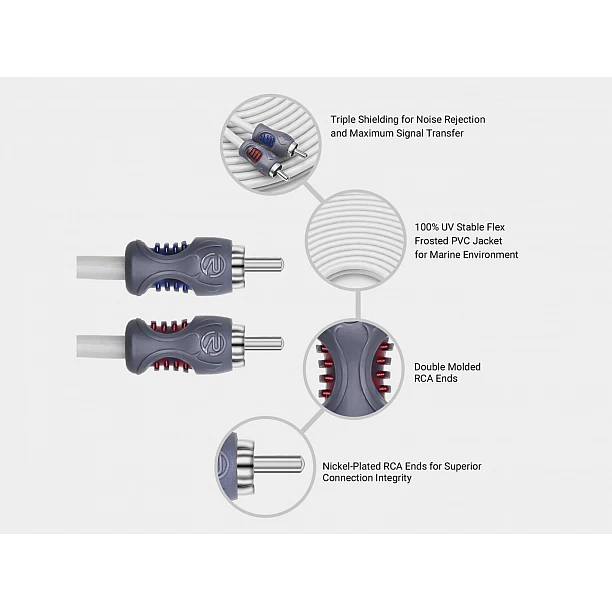 Triple Shielding for Noise Rejection and Maximum Signal Transfer

100% UV Stable Flex Frosted PVC Jacket for Marine Environment

Double Molded RCA Ends

Nickel-Plated RCA Ends for Superior Connection Integrity