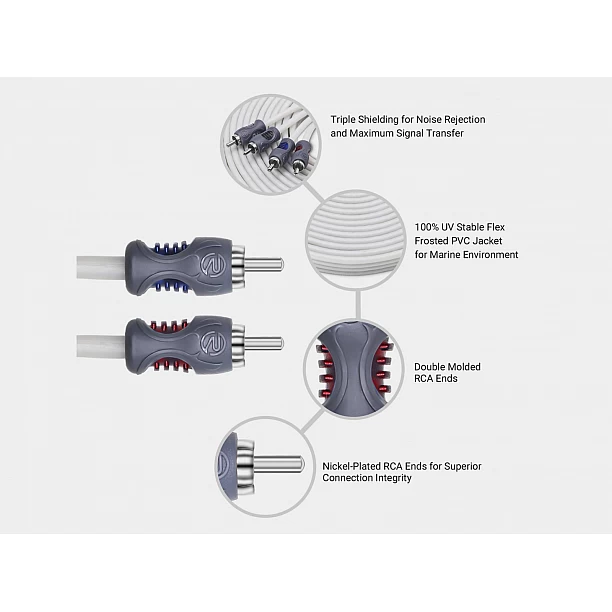 Triple Shielding for Noise Rejection and Maximum Signal Transfer

100% UV Stable Flex Frosted PVC Jacket for Marine Environment

Double Molded RCA Ends

Nickel-Plated RCA Ends for Superior Connection Integrity